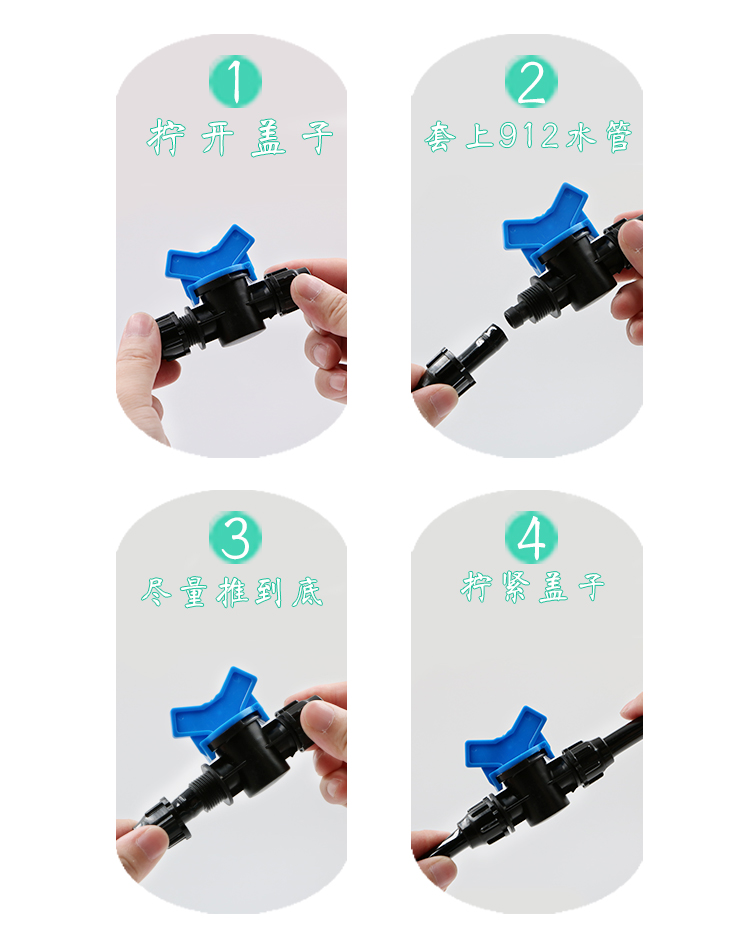 1
拧开盖子

2
套上912水管

3
尽量推到底

4
拧紧盖子