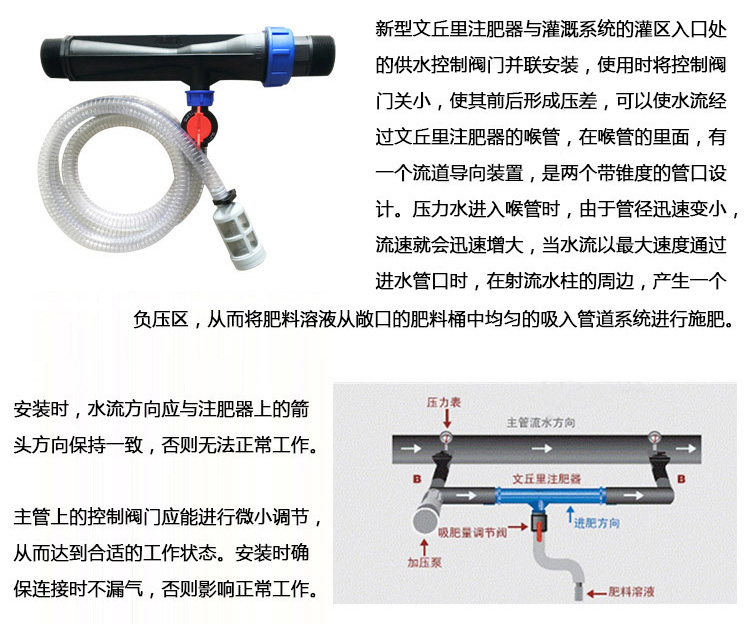 新型文丘里注肥器与灌溉系统的灌区入口处的供水控制阀门并联安装，使用时将控制阀门关小，使其前后形成压差，可以使水流经过文丘里注肥器的喉管，在喉管的里面，有一个流道导向装置，是两个带锥度的管口设计。压力水进入喉管时，由于管径迅速变小，流速就会迅速增大，当水流以最大速度通过进水管口时，在射流水柱的周边，产生一个负压区，从而将肥料溶液从敞口的肥料桶中均匀的吸入管道系统进行施肥。

安装时，水流方向应与注肥器上的箭头方向保持一致，否则无法正常工作。

主管上的控制阀门应能进行微小调节，从而达到合适的工作状态。安装时确保连接时不漏气，否则影响正常工作。

压力表
主管流水方向
B
文丘里注肥器
B
吸肥量调节阀
进肥方向
加压泵
肥料溶液