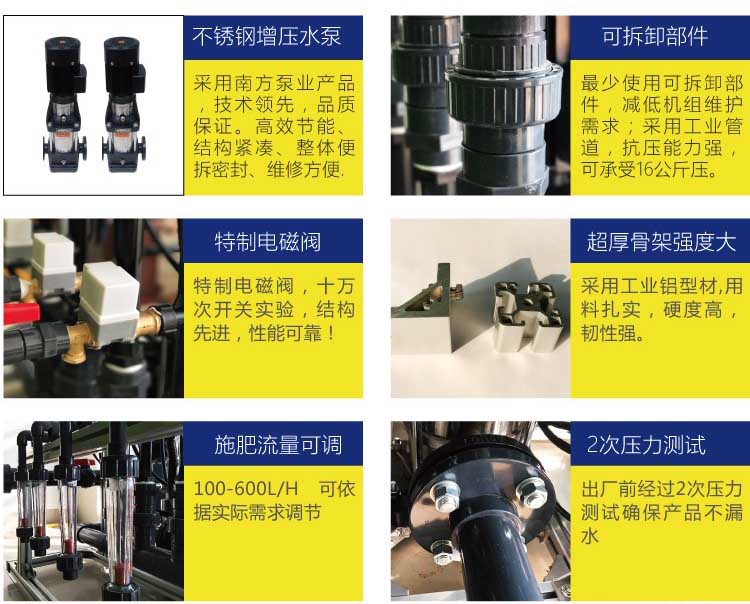 不锈钢增压水泵

采用南方泵业产品，技术领先，品质保证。高效节能、结构紧凑、整体便拆密封、维修方便.

可拆卸部件

最少使用可拆卸部件，减低机组维护需求；采用工业管道，抗压能力强，可承受16公斤压。

特制电磁阀

特制电磁阀，十万次开关实验，结构先进，性能可靠！

超厚骨架强度大

采用工业铝型材,用料扎实，硬度高，韧性强。

施肥流量可调

100-600L/H 可依据实际需求调节

2次压力测试

出厂前经过2次压力测试确保产品不漏水